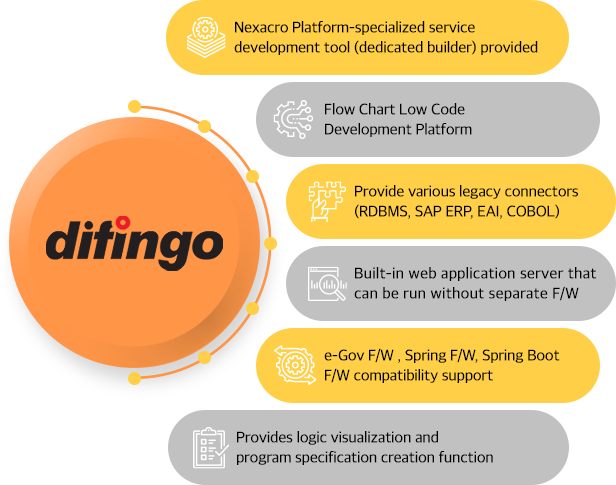 difingo

Nexacro Platform-specialized service development tool (dedicated builder) provided

Flow Chart Low Code Development Platform

Provide various legacy connectors (RDBMS, SAP ERP, EAI, COBOL)

Built-in web application server that can be run without separate F/W

e-Gov F/W , Spring F/W, Spring Boot F/W compatibility support

Provides logic visualization and program specification creation function